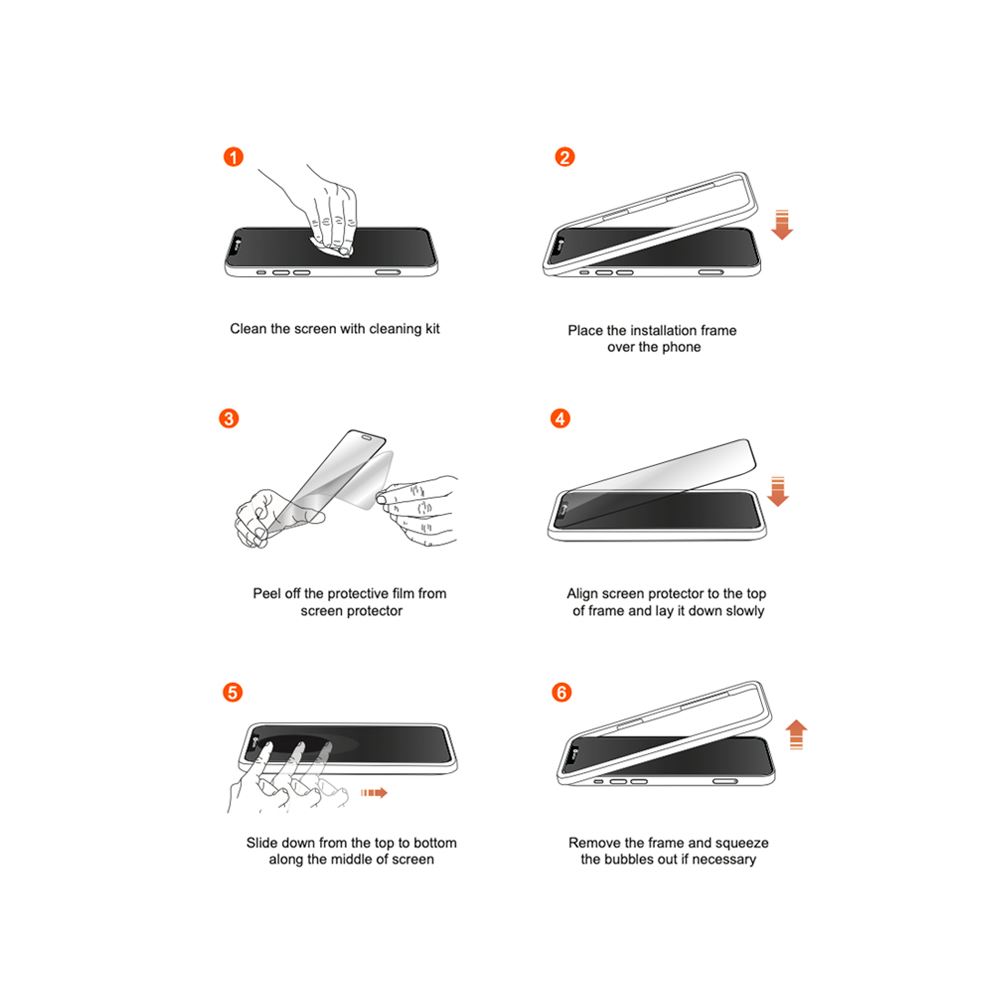 1

Clean the screen with cleaning kit

2

Place the installation frame over the phone

3

Peel off the protective film from screen protector

4

Align screen protector to the top of frame and lay it down slowly

5

Slide down from the top to bottom along the middle of screen

6

Remove the frame and squeeze the bubbles out if necessary